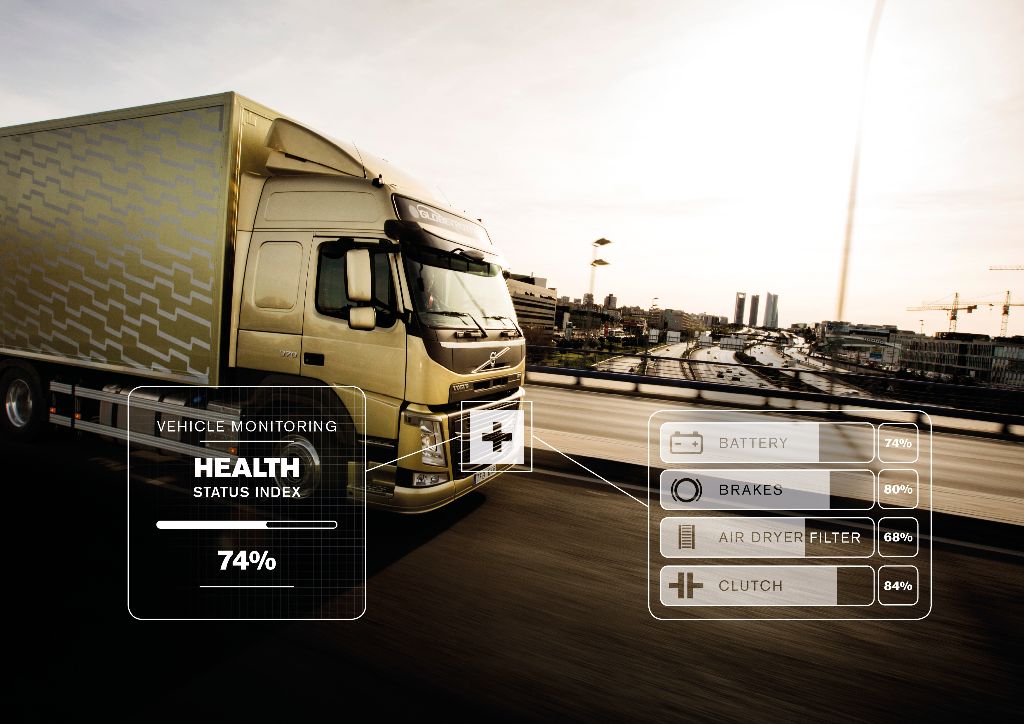 VEHICLE MONITORING
HEALTH
STATUS INDEX
74%

BATTERY 74%
BRAKES 80%
AIR DRYER FILTER 68%
CLUTCH 84%